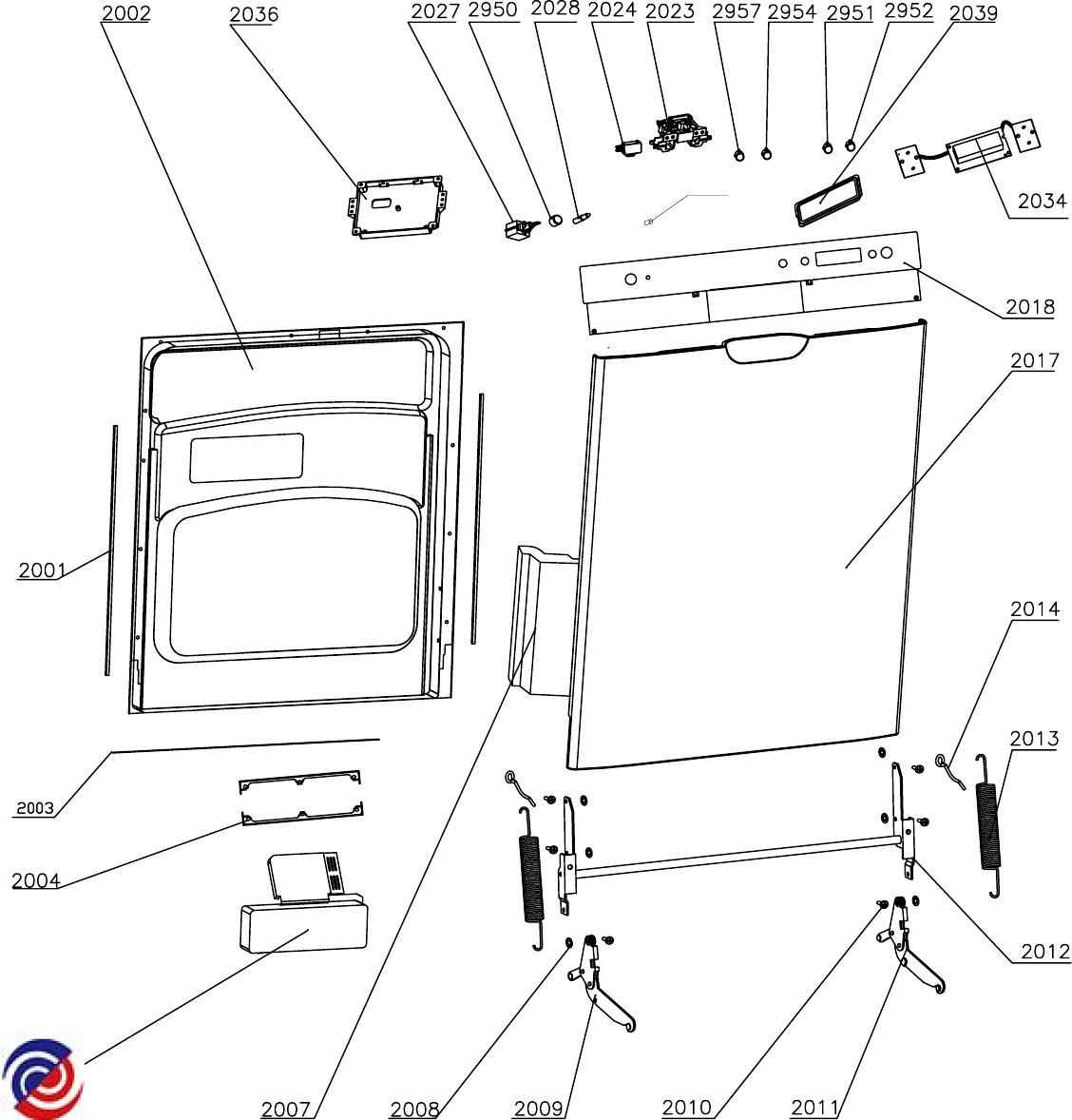 2002
2036
2027
2950
2028
2024
2023
2957
2954
2951
2952
2039
2034
2018
2017
2001
2014
2013
2003
2004
2012
2007
2008
2009
2010
2011